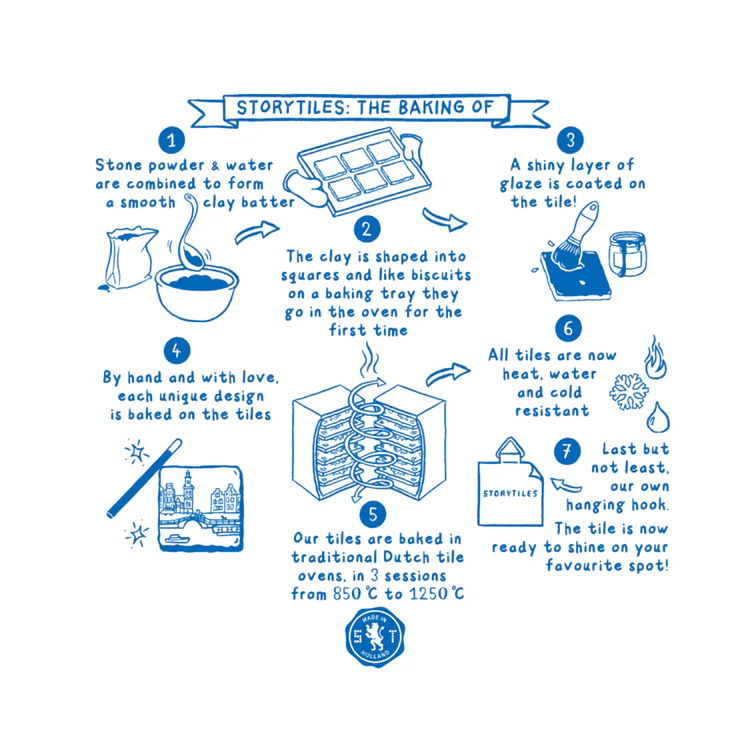 STORYTILES: THE BAKING OF

1
Stone powder & water are combined to form a smooth clay batter

2
The clay is shaped into squares and like biscuits on a baking tray they go in the oven for the first time

3
A shiny layer of glaze is coated on the tile!

4
By hand and with love, each unique design is baked on the tiles

5
Our tiles are baked in traditional Dutch tile ovens, in 3 sessions from 850 ℃ to 1250 ℃

6
All tiles are now heat, water and cold resistant

7
Last but not least, our own hanging hook.
The tile is now ready to shine on your favourite spot!

STORYTILES

MADE IN
S T
HOLLAND